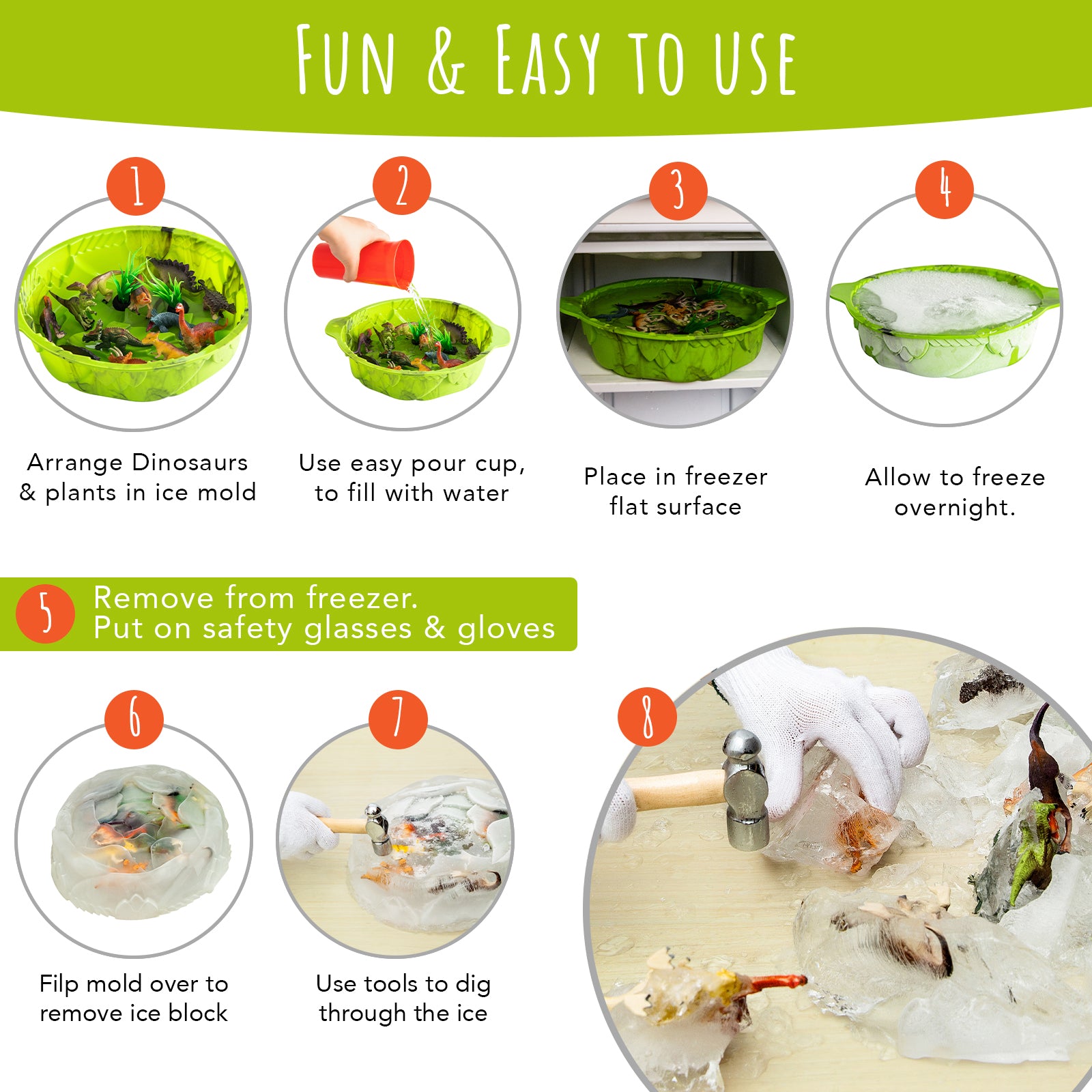 FUN & EASY TO USE

1

Arrange Dinosaurs & plants in ice mold

2

Use easy pour cup, to fill with water

3

Place in freezer flat surface

4

Allow to freeze overnight.

5

Remove from freezer.
Put on safety glasses & gloves

6

Filp mold over to remove ice block

7

Use tools to dig through the ice

8