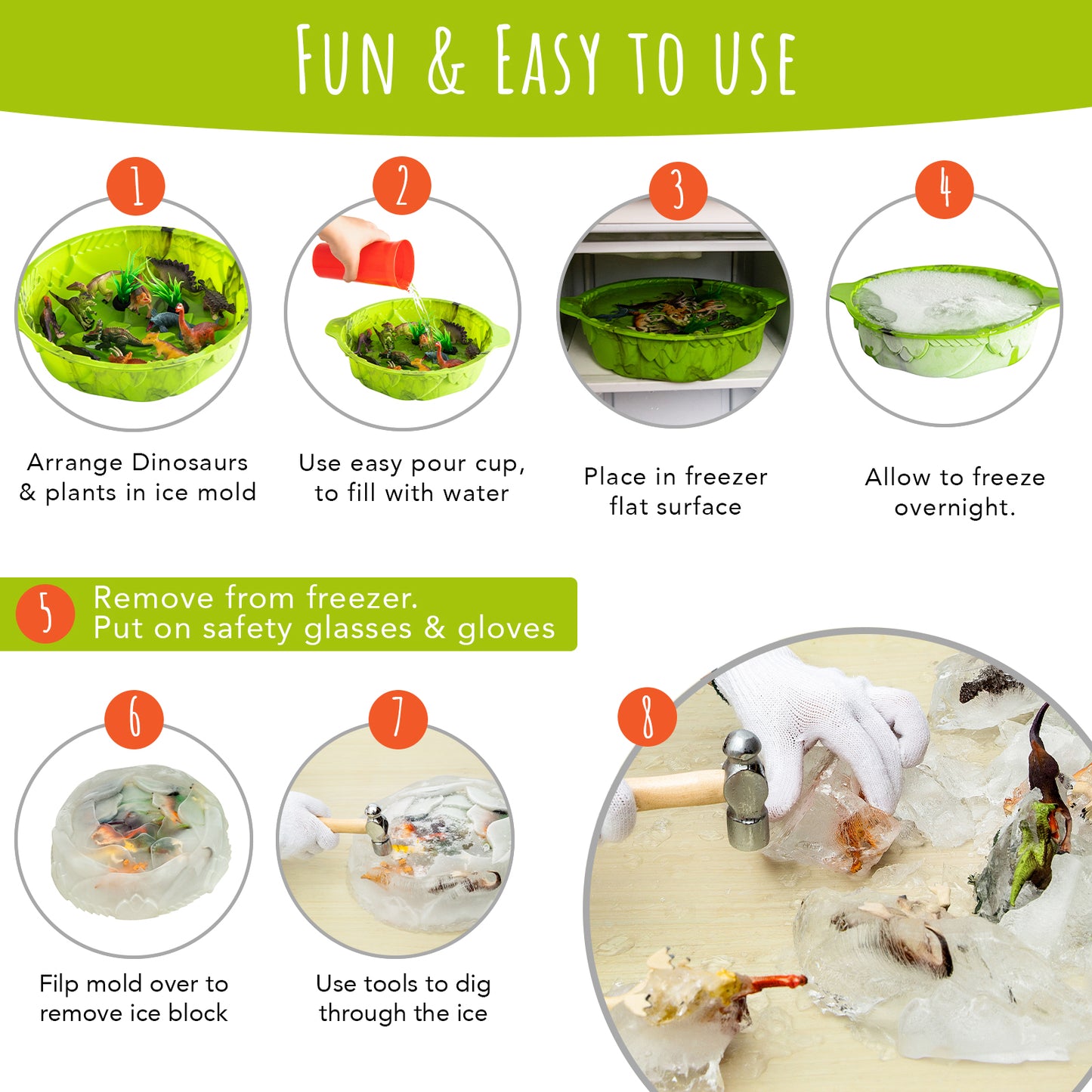 FUN & EASY TO USE

1

Arrange Dinosaurs & plants in ice mold

2

Use easy pour cup, to fill with water

3

Place in freezer flat surface

4

Allow to freeze overnight.

5 Remove from freezer. Put on safety glasses & gloves

6

Filp mold over to remove ice block

7

Use tools to dig through the ice

8